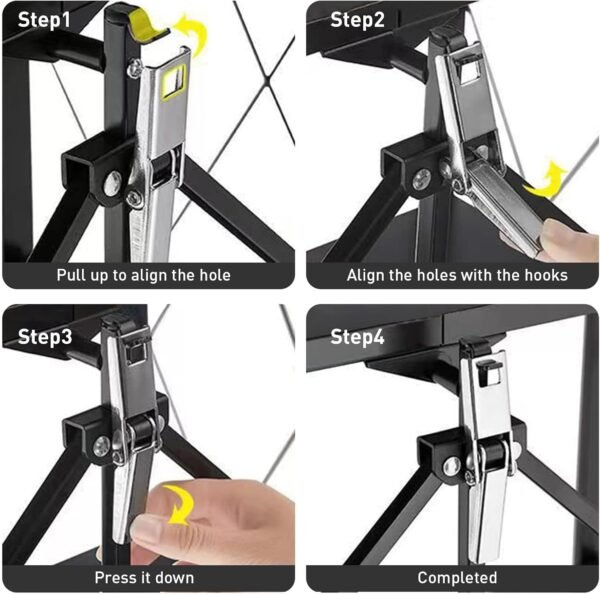 Step1

Pull up to align the hole

Step2

Align the holes with the hooks

Step3

Press it down

Step4

Completed