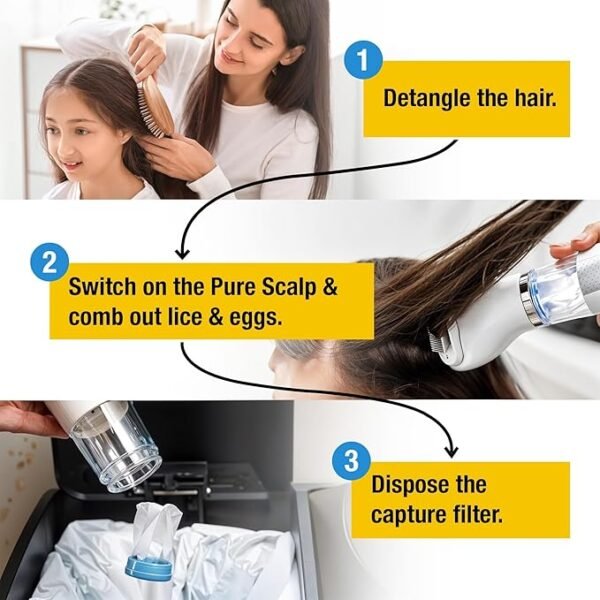 1
Detangle the hair.

2
Switch on the Pure Scalp & comb out lice & eggs.

3
Dispose the capture filter.