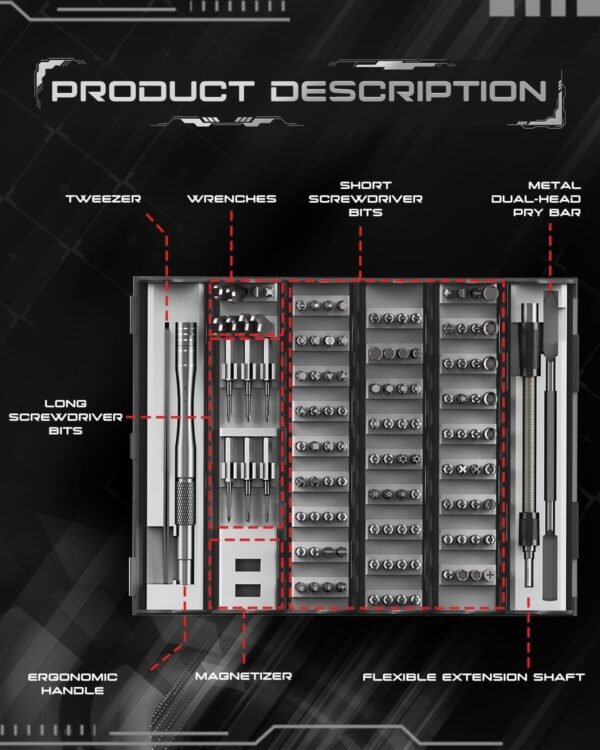 PRODUCT DESCRIPTION

TWEEZER

WRENCHES

SHORT SCREWDRIVER BITS

METAL DUAL-HEAD PRY BAR

LONG SCREWDRIVER BITS

ERGONOMIC HANDLE

MAGNETIZER

FLEXIBLE EXTENSION SHAFT