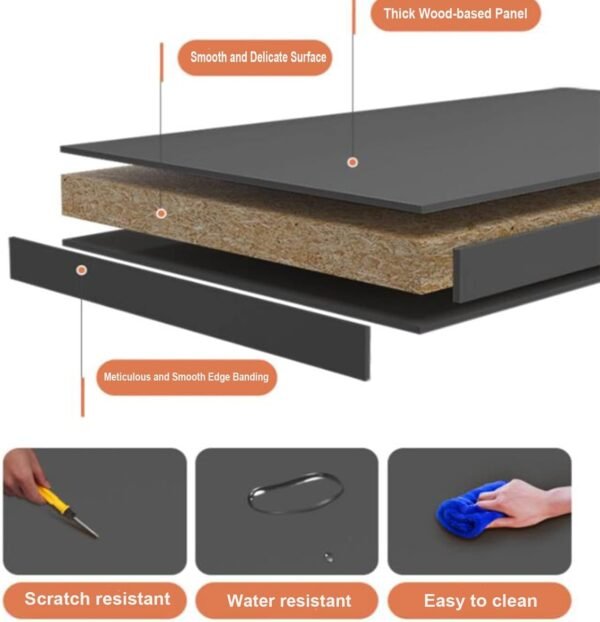 Thick Wood-based Panel

Smooth and Delicate Surface

Meticulous and Smooth Edge Banding

Scratch resistant

Water resistant

Easy to clean