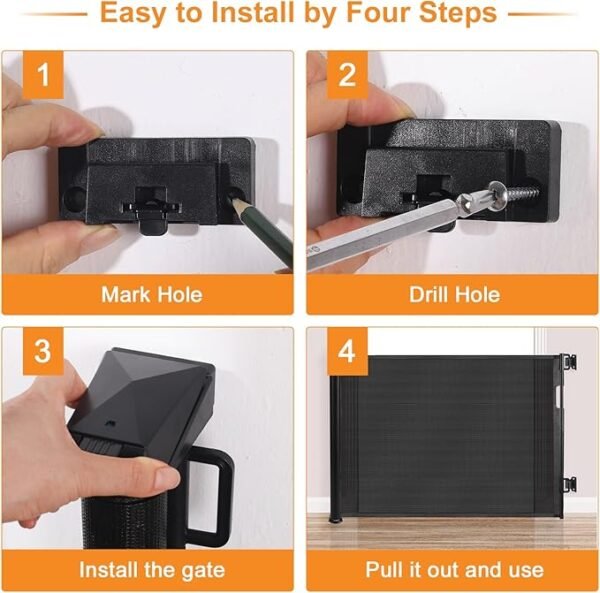 Easy to Install by Four Steps

1

Mark Hole

2

Drill Hole

3

Install the gate

4

Pull it out and use