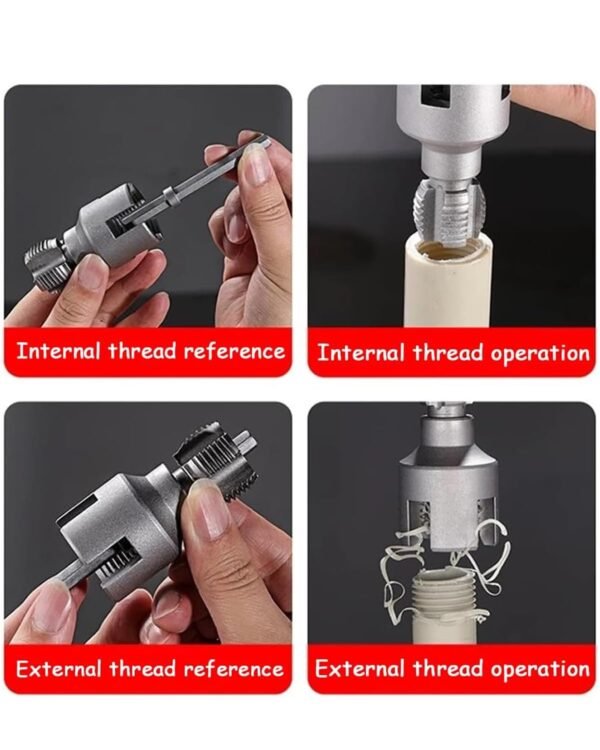 Internal thread reference

Internal thread operation

External thread reference

External thread operation