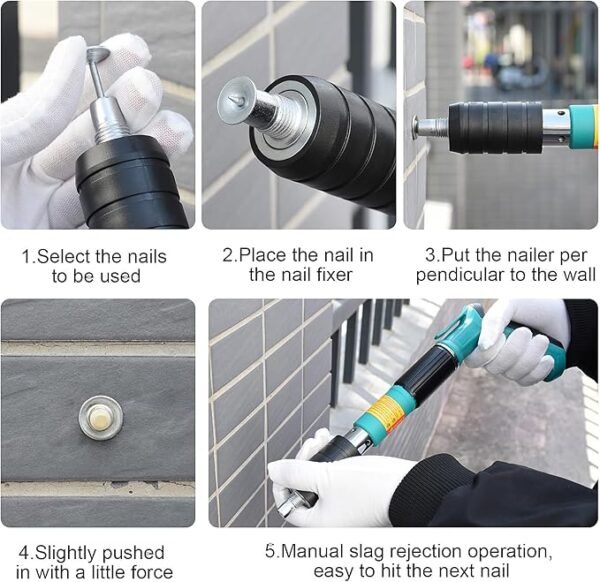 1.Select the nails to be used

2.Place the nail in the nail fixer

3.Put the nailer per pendicular to the wall

4.Slightly pushed in with a little force

5.Manual slag rejection operation, easy to hit the next nail